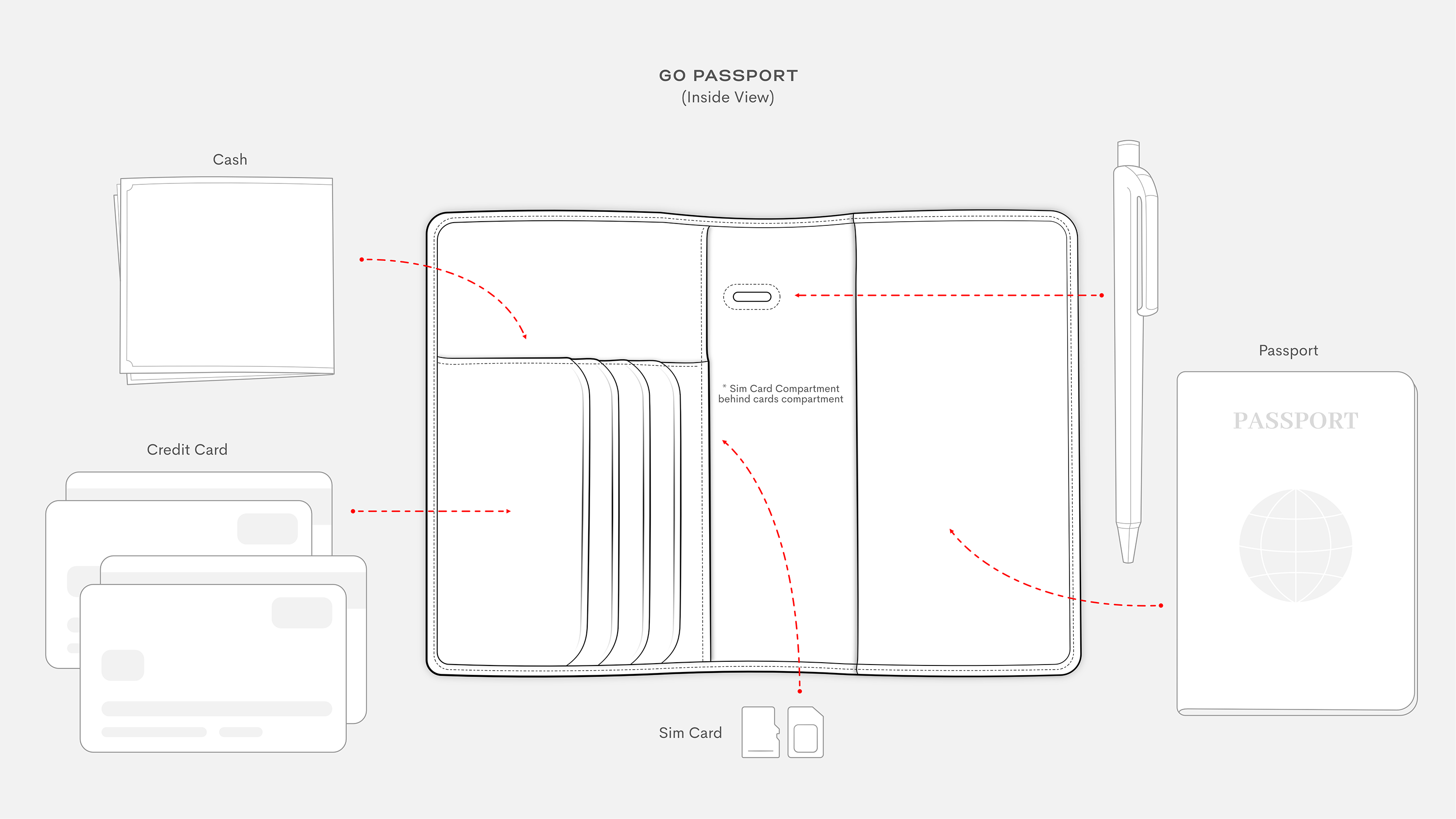 GO PASSPORT
(Inside View)

Cash

Credit Card

* Sim Card Compartment behind cards compartment

Passport

PASSPORT

Sim Card